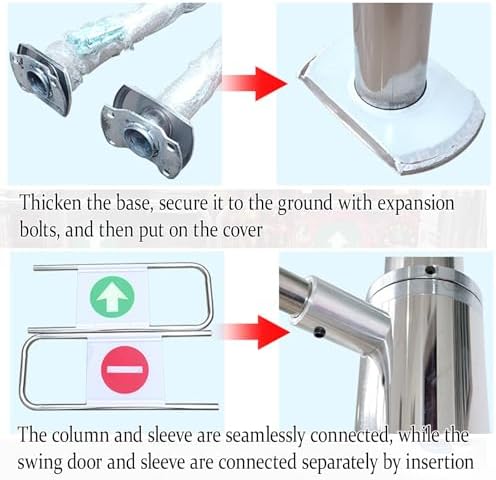 Thicken the base, secure it to the ground with expansion bolts, and then put on the cover

The column and sleeve are seamlessly connected, while the swing door and sleeve are connected separately by insertion