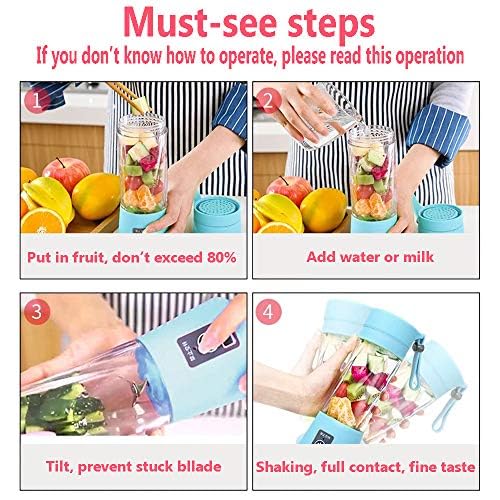 Must-see steps
If you don't know how to operate, please read this operation

1

Put in fruit, don't exceed 80%

2

Add water or milk

3

Tilt, prevent stuck bllade

4

Shaking, full contact, fine taste