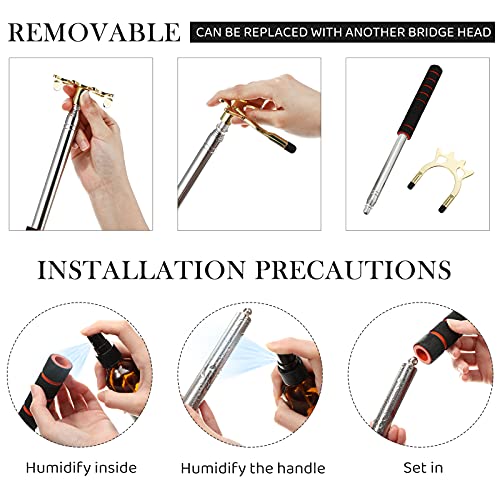 REMOVABLE CAN BE REPLACED WITH ANOTHER BRIDGE HEAD

INSTALLATION PRECAUTIONS

Humidify inside

Humidify the handle

Set in