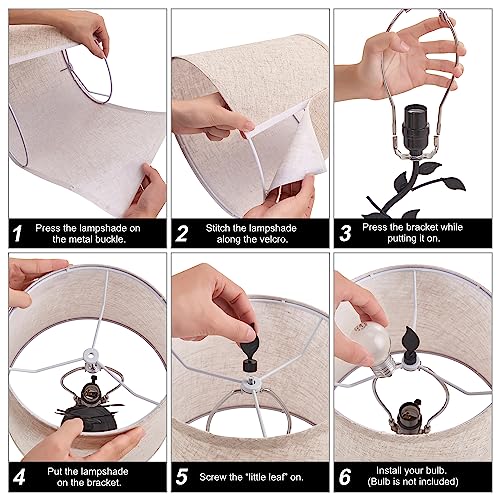 1 Press the lampshade on the metal buckle.

2 Stitch the lampshade along the velcro.

3 Press the bracket while putting it on.

4 Put the lampshade on the bracket.

5 Screw the "little leaf" on.

6 Install your bulb. (Bulb is not included)