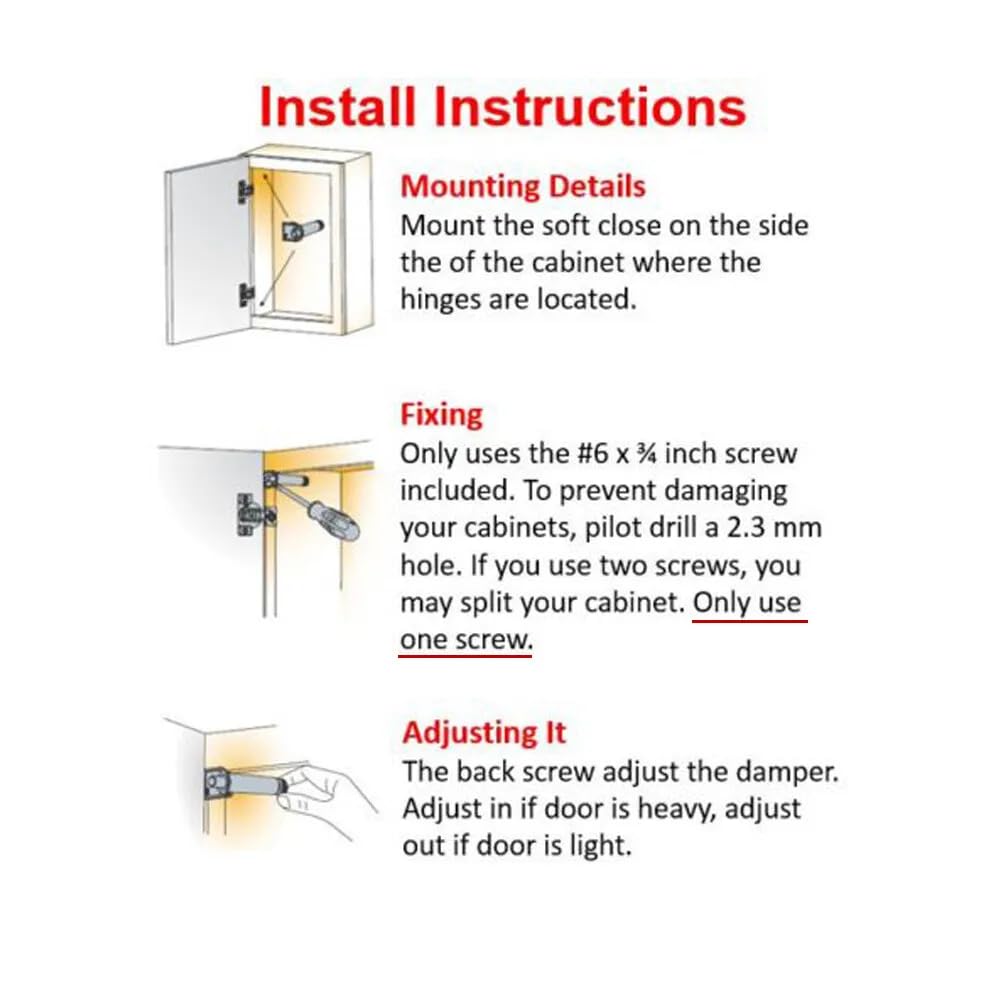 Install Instructions

Mounting Details
Mount the soft close on the side the of the cabinet where the hinges are located.

Fixing
Only uses the #6 x ¾ inch screw included. To prevent damaging your cabinets, pilot drill a 2.3 mm hole. If you use two screws, you may split your cabinet. Only use one screw.

Adjusting It
The back screw adjust the damper. Adjust in if door is heavy, adjust out if door is light.