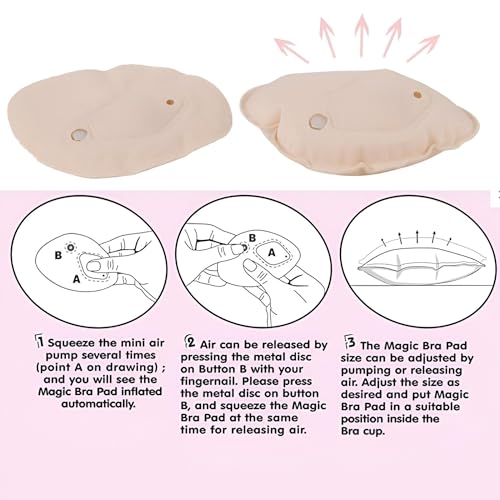 B

A

B

A

1 Squeeze the mini air pump several times (point A on drawing) ; and you will see the Magic Bra Pad inflated automatically.

2 Air can be released by pressing the metal disc on Button B with your fingernail. Please press the metal disc on button B, and squeeze the Magic Bra Pad at the same time for releasing air.

3 The Magic Bra Pad size can be adjusted by pumping or releasing air. Adjust the size as desired and put Magic Bra Pad in a suitable position inside the Bra cup.