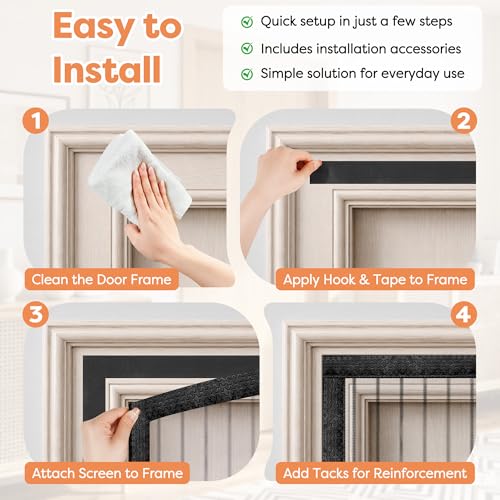 Easy to Install

Quick setup in just a few steps
Includes installation accessories
Simple solution for everyday use

1
Clean the Door Frame

2
Apply Hook & Tape to Frame

3
Attach Screen to Frame

4
Add Tacks for Reinforcement