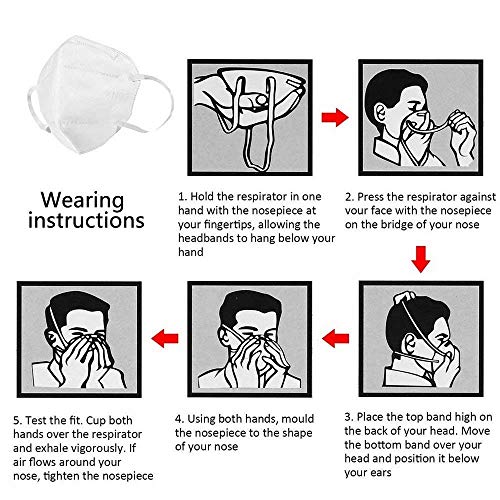 Wearing instructions

1. Hold the respirator in one hand with the nosepiece at your fingertips, allowing the headbands to hang below your hand

2. Press the respirator against your face with the nosepiece on the bridge of your nose

3. Place the top band high on the back of your head. Move the bottom band over your head and position it below your ears

4. Using both hands, mould the nosepiece to the shape of your nose

5. Test the fit. Cup both hands over the respirator and exhale vigorously. If air flows around your nose, tighten the nosepiece