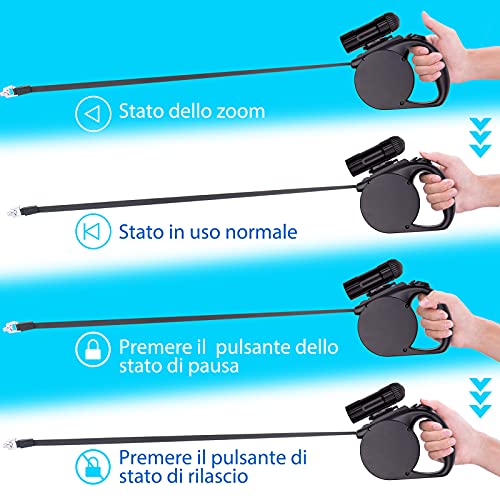 Stato dello zoom

Stato in uso normale

Premere il  pulsante dello stato di pausa

Premere il pulsante di stato di rilascio