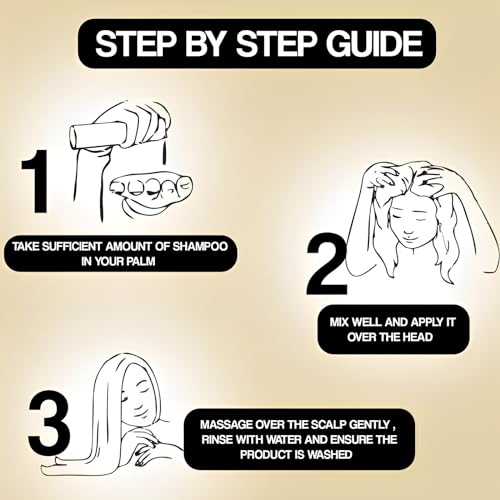 STEP BY STEP GUIDE

1

TAKE SUFFICIENT AMOUNT OF SHAMPOO IN YOUR PALM

2

MIX WELL AND APPLY IT OVER THE HEAD

3

MASSAGE OVER THE SCALP GENTLY , RINSE WITH WATER AND ENSURE THE PRODUCT IS WASHED