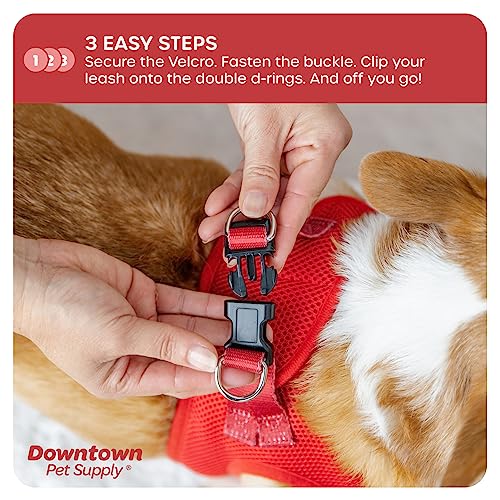 1 2 3

3 EASY STEPS
Secure the Velcro. Fasten the buckle. Clip your leash onto the double d-rings. And off you go!

Downtown
Pet Supply®