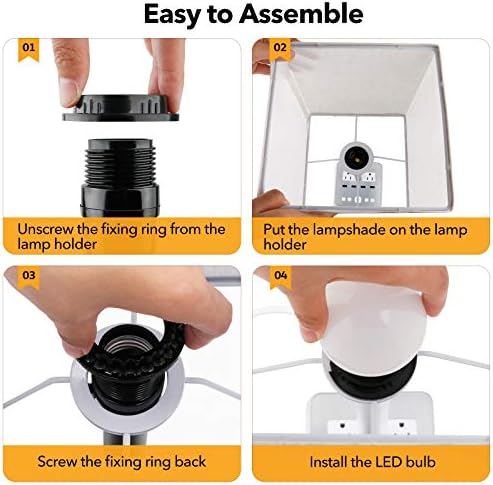 Easy to Assemble

01

Unscrew the fixing ring from the lamp holder

02

Put the lampshade on the lamp holder

03

Screw the fixing ring back

04

Install the LED bulb