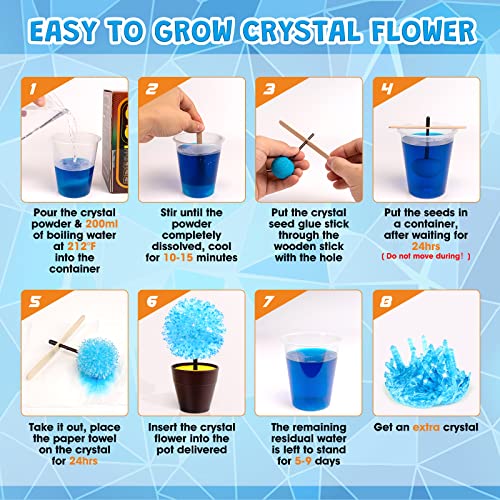 EASY TO GROW CRYSTAL FLOWER

1

Pour the crystal powder & 200ml of boiling water at 212°F into the container

2

Stir until the powder completely dissolved, cool for 10-15 minutes

3

Put the crystal seed glue stick through the wooden stick with the hole

4

Put the seeds in a container, after waiting for 24hrs
( Do not move during! )

5

Take it out, place the paper towel on the crystal for 24hrs

6

Insert the crystal flower into the pot delivered

7

The remaining residual water is left to stand for 5-9 days

8

Get an extra crystal