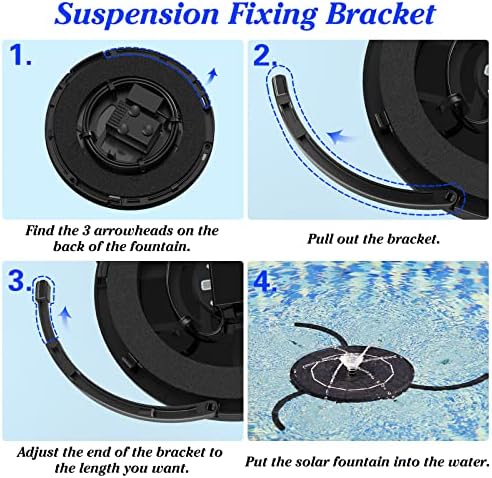 Suspension Fixing Bracket

1.

Find the 3 arrowheads on the back of the fountain.

2.

Pull out the bracket.

3.

Adjust the end of the bracket to the length you want.

4.

Put the solar fountain into the water.