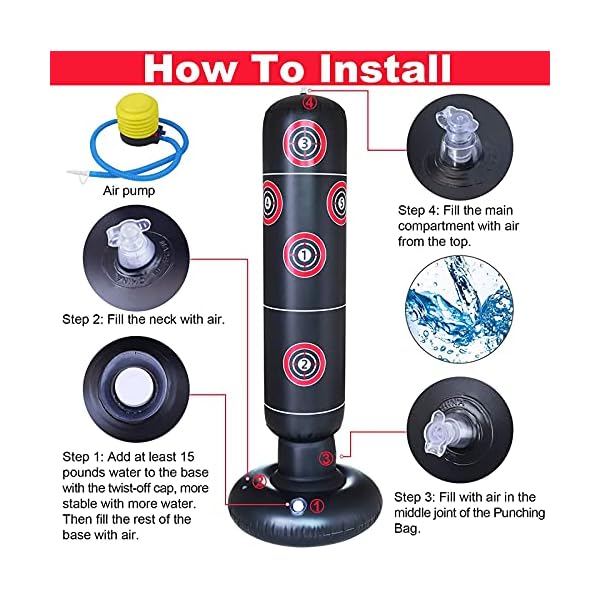 How To Install

Air pump

Step 2: Fill the neck with air.

Step 1: Add at least 15 pounds water to the base with the twist-off cap, more stable with more water. Then fill the rest of the base with air.

④
③
④
⑤
①
②
③
②
①

Step 4: Fill the main compartment with air from the top.

Step 3: Fill with air in the middle joint of the Punching Bag.