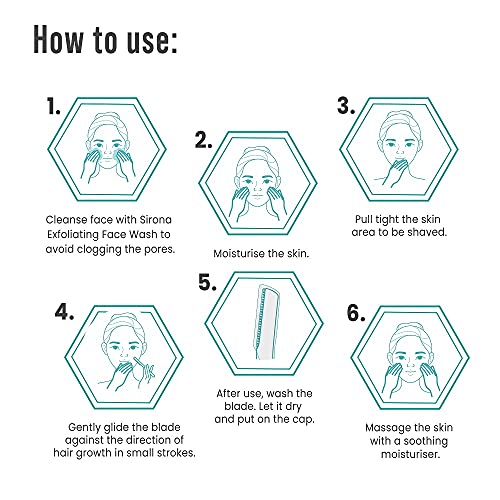 How to use:

1.
Cleanse face with Sirona Exfoliating Face Wash to avoid clogging the pores.

2.
Moisturise the skin.

3.
Pull tight the skin area to be shaved.

4.
Gently glide the blade against the direction of hair growth in small strokes.

5.
After use, wash the blade. Let it dry and put on the cap.

6.
Massage the skin with a soothing moisturiser.