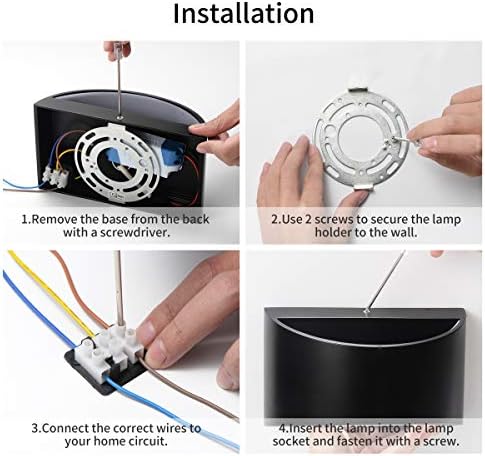 Installation

1.Remove the base from the back with a screwdriver.

2.Use 2 screws to secure the lamp holder to the wall.

3.Connect the correct wires to your home circuit.

4.Insert the lamp into the lamp socket and fasten it with a screw.