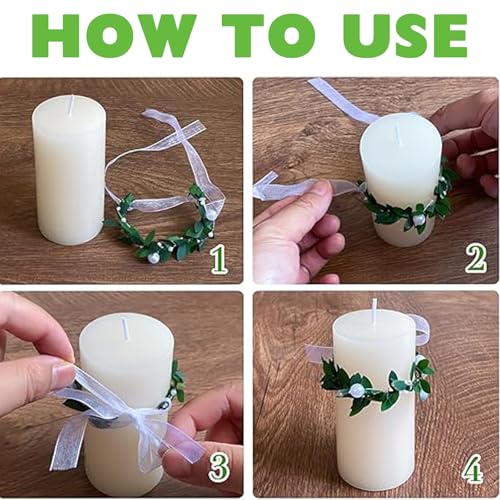 HOW TO USE

1

2

3

4