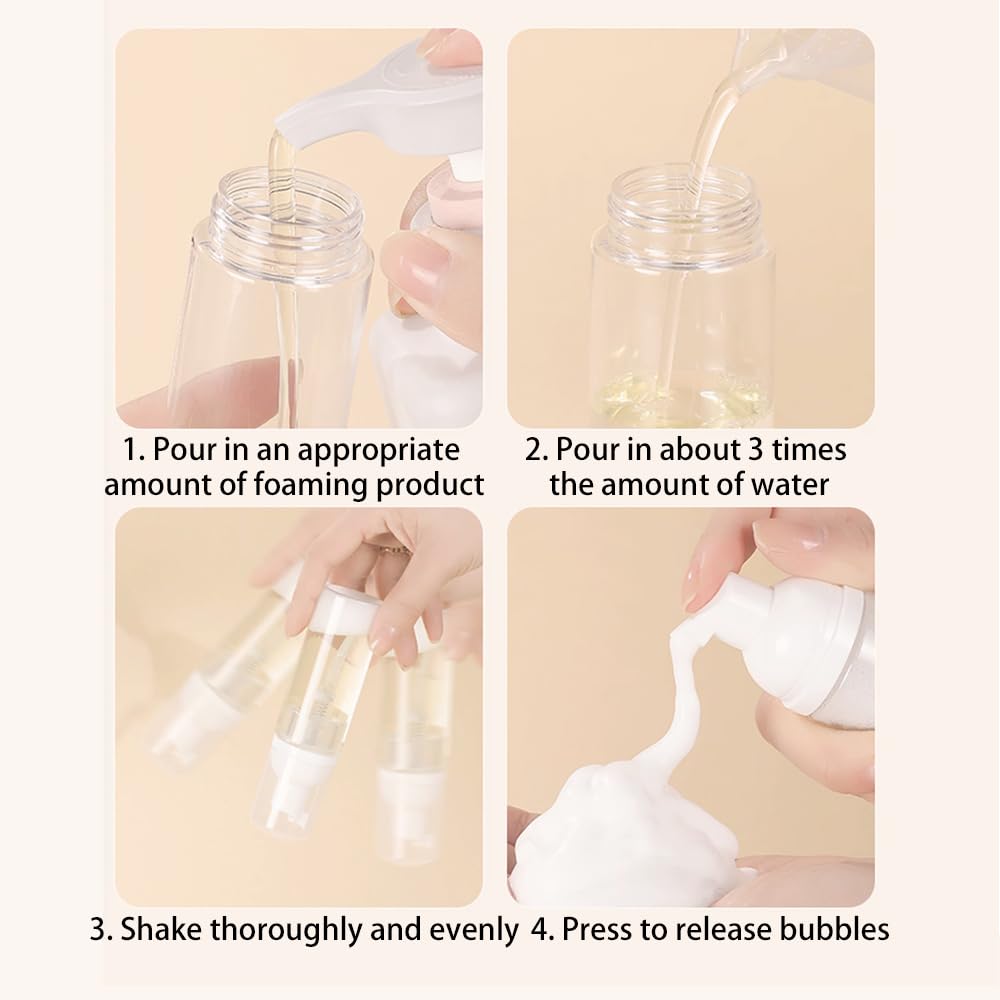 1. Pour in an appropriate amount of foaming product

2. Pour in about 3 times the amount of water

3. Shake thoroughly and evenly

4. Press to release bubbles