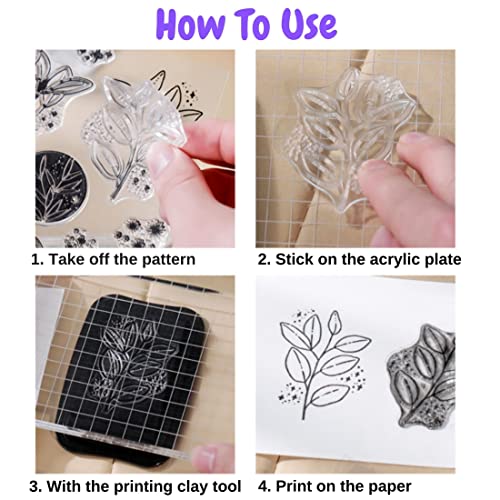 How To Use

1. Take off the pattern

2. Stick on the acrylic plate

3. With the printing clay tool

4. Print on the paper