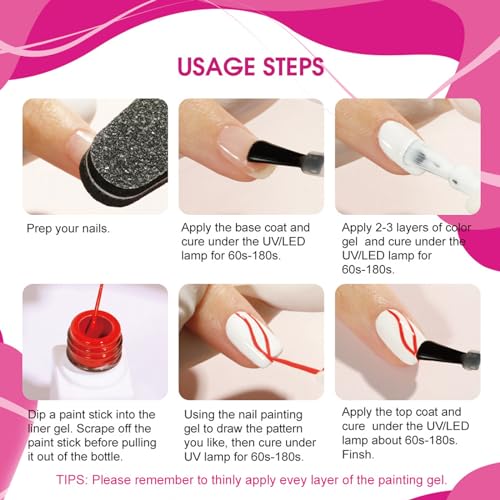 USAGE STEPS

Prep your nails.

Apply the base coat and cure under the UV/LED lamp for 60s-180s.

Apply 2-3 layers of color gel and cure under the UV/LED lamp for 60s-180s.

Dip a paint stick into the liner gel. Scrape off the paint stick before pulling it out of the bottle.

Using the nail painting gel to draw the pattern you like, then cure under UV lamp for 60s-180s.

Apply the top coat and cure under the UV/LED lamp about 60s-180s. Finsh.

TIPS: Please remember to thinly apply evey layer of the painting gel.