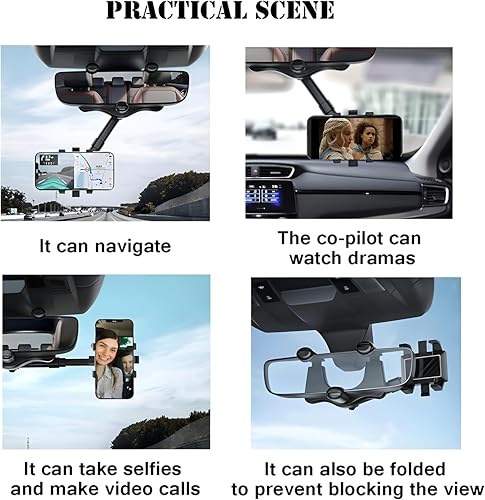 PRACTICAL SCENE

It can navigate

The co-pilot can watch dramas

It can take selfies and make video calls

It can also be folded to prevent blocking the view