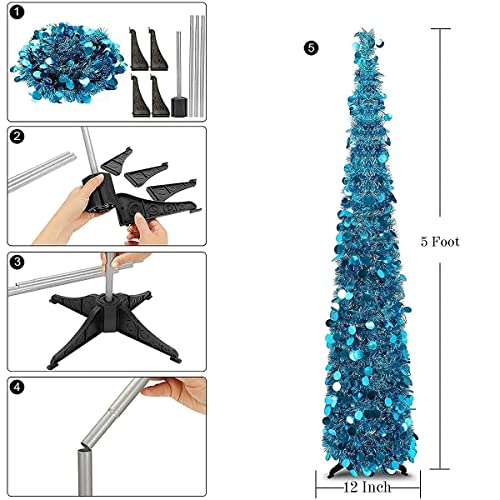 1

2

3

4

5

5 Foot

12 Inch