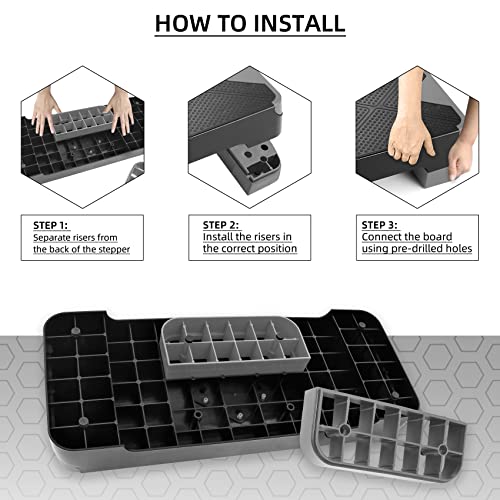 HOW TO INSTALL

STEP 1:
Separate risers from the back of the stepper

STEP 2:
Install the risers in the correct position

STEP 3:
Connect the board using pre-drilled holes