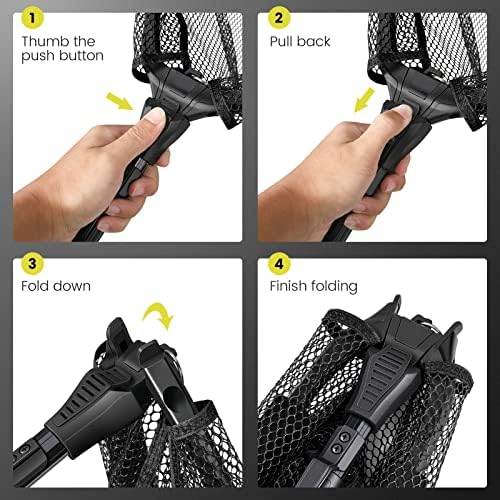 1
Thumb the push button

2
Pull back

3
Fold down

4
Finish folding