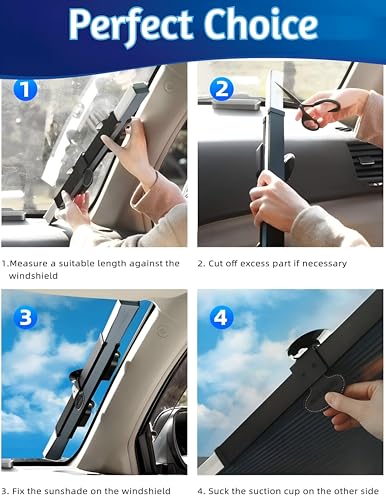 Perfect Choice

1

2

1.Measure a suitable length against the windshield

2. Cut off excess part if necessary

3

4

3. Fix the sunshade on the windshield

4. Suck the suction cup on the other side