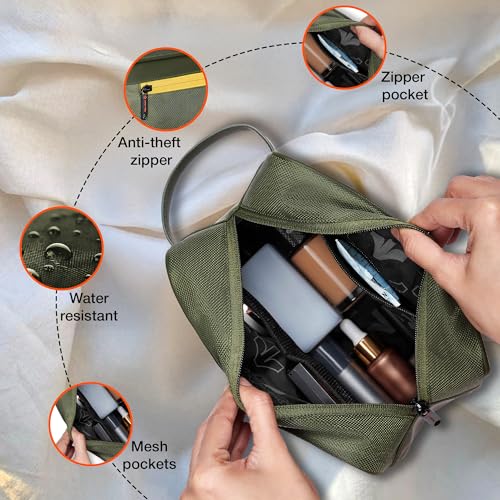 Zipper pocket

Anti-theft zipper

Water resistant

Mesh pockets