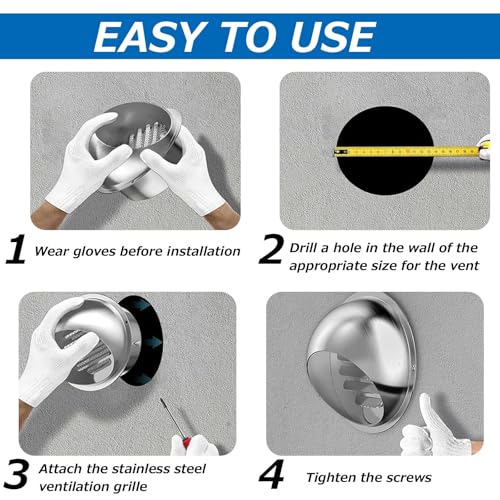 EASY TO USE

1 Wear gloves before installation

2 Drill a hole in the wall of the appropriate size for the vent

3 Attach the stainless steel ventilation grille

4 Tighten the screws