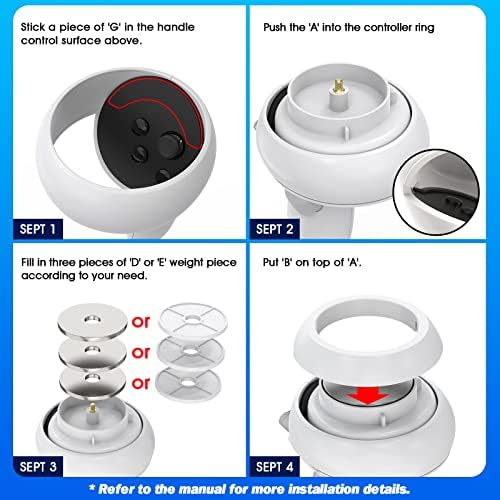 Stick a piece of 'G' in the handle control surface above.

SEPT 1

Push the 'A' into the controller ring

SEPT 2

Fill in three pieces of 'D' or 'E' weight piece according to your need.

or

or

or

SEPT 3

Put 'B' on top of 'A'.

SEPT 4

* Refer to the manual for more installation details.