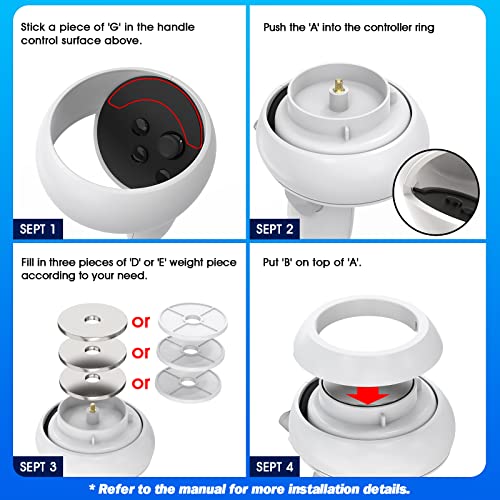 Stick a piece of 'G' in the handle control surface above.

SEPT 1

Push the 'A' into the controller ring

SEPT 2

Fill in three pieces of 'D' or 'E' weight piece according to your need.

or

or

or

SEPT 3

Put 'B' on top of 'A'.

SEPT 4

* Refer to the manual for more installation details.