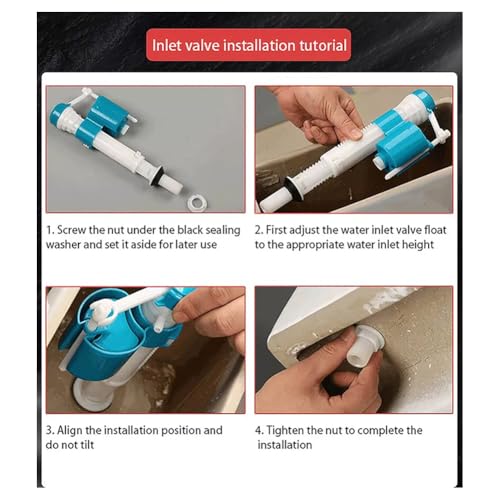 Inlet valve installation tutorial

1. Screw the nut under the black sealing washer and set it aside for later use

2. First adjust the water inlet valve float to the appropriate water inlet height

3. Align the installation position and do not tilt

4. Tighten the nut to complete the installation