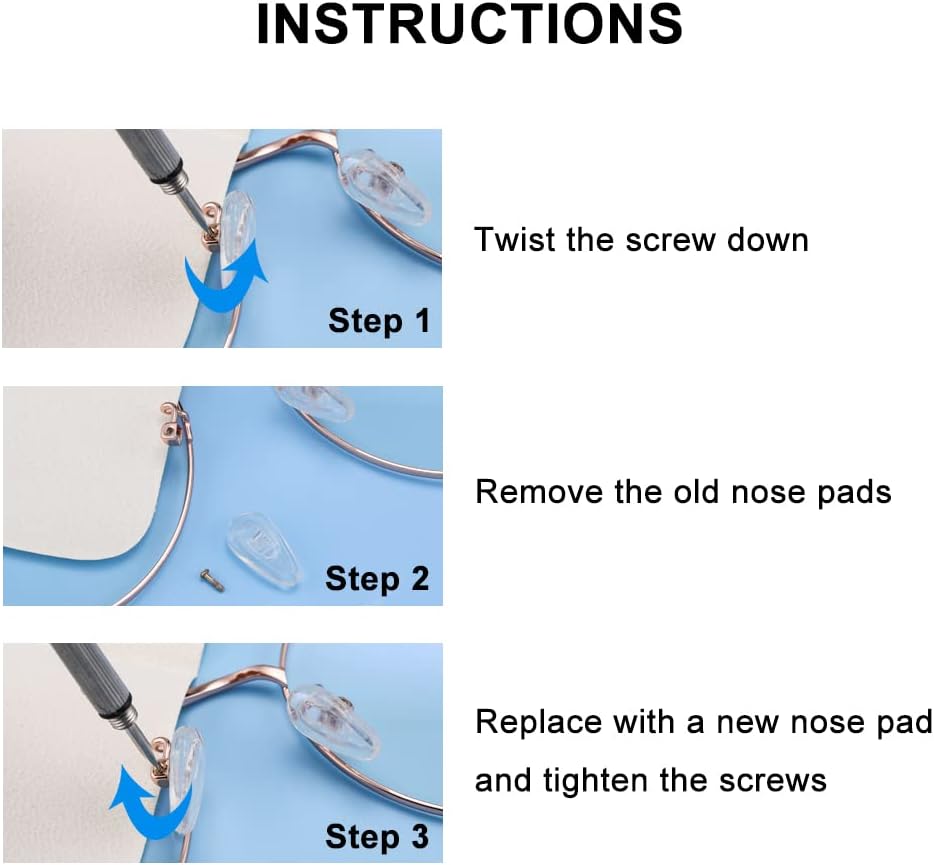 INSTRUCTIONS

Step 1

Twist the screw down

Step 2

Remove the old nose pads

Step 3

Replace with a new nose pad and tighten the screws