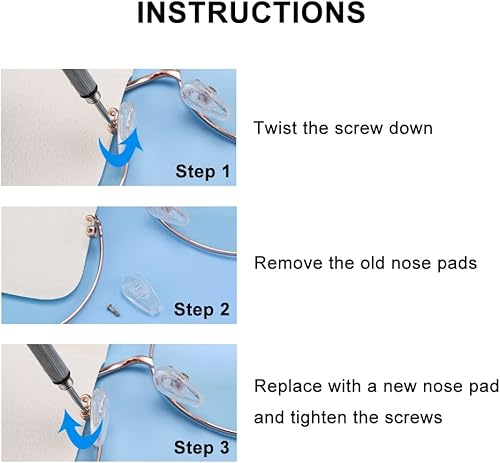 INSTRUCTIONS

Step 1

Twist the screw down

Step 2

Remove the old nose pads

Step 3

Replace with a new nose pad and tighten the screws