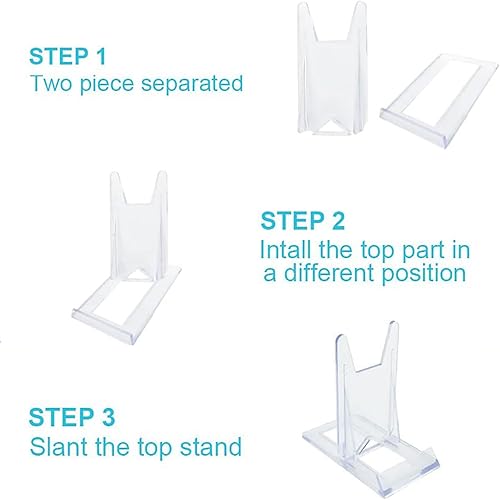 STEP 1
Two piece separated

STEP 2
Intall the top part in a different position

STEP 3
Slant the top stand