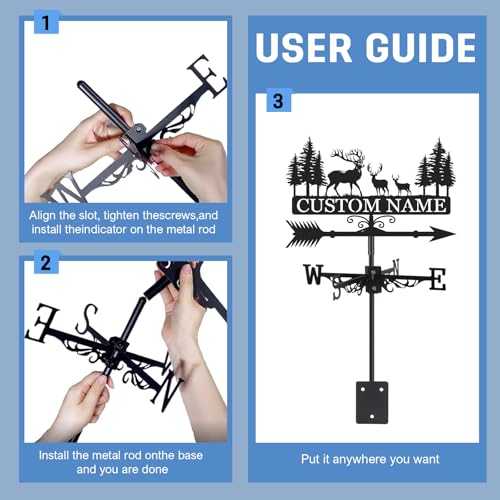 1

E

N

Align the slot, tighten thescrews,and install theindicator on the metal rod

2

E

S

N

Install the metal rod onthe base and you are done

USER GUIDE

3

CUSTOM NAME

W

S

N

E

Put it anywhere you want