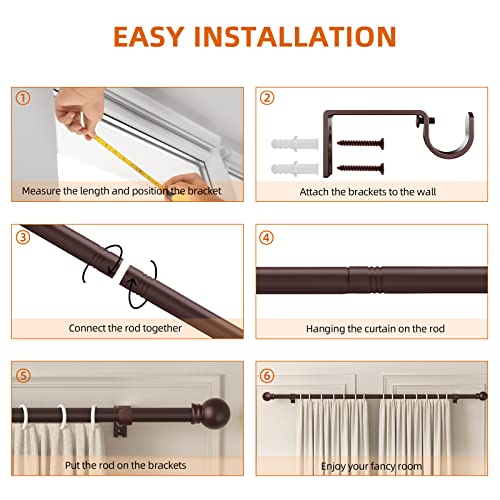 EASY INSTALLATION

①
Measure the length and position the bracket

②
Attach the brackets to the wall

③
Connect the rod together

④
Hanging the curtain on the rod

⑤
Put the rod on the brackets

⑥
Enjoy your fancy room