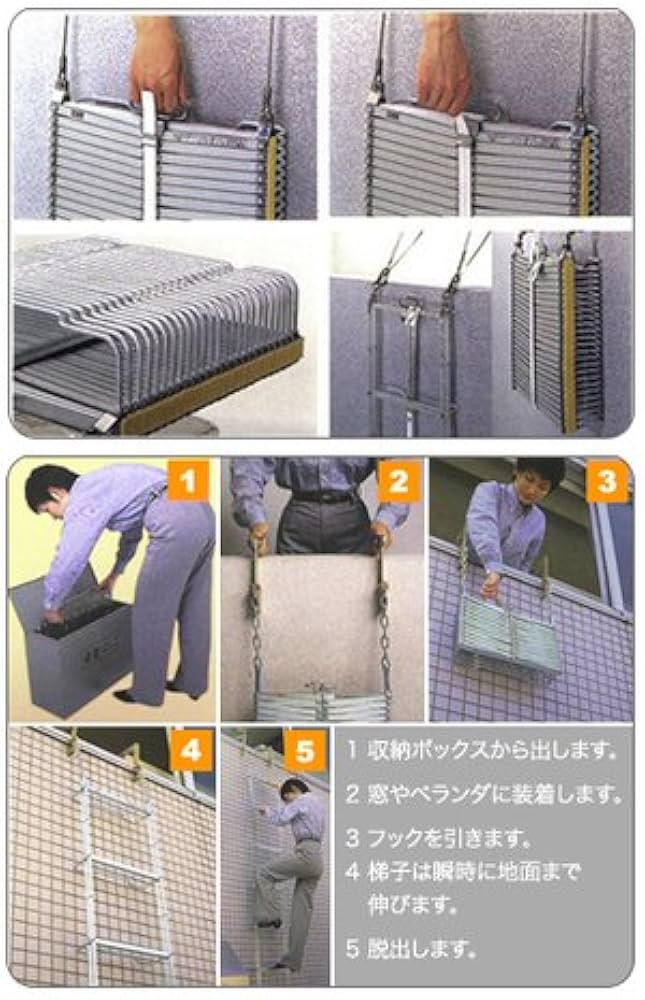 1

2

3

4

5

1 収納ボックスから出します。

2 窓やベランダに装着します。

3 フックを引きます。

4 梯子は瞬時に地面まで伸びます。

5 脱出します。