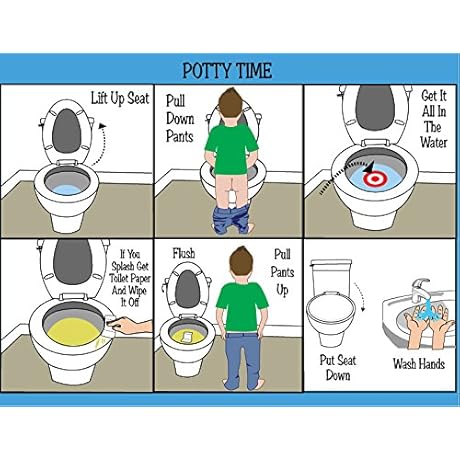 POTTY TIME

Lift Up Seat

Pull Down Pants

Get It All In The Water

If You Splash Get Toilet Paper And Wipe It Off

Flush

Pull Pants Up

Put Seat Down

Wash Hands