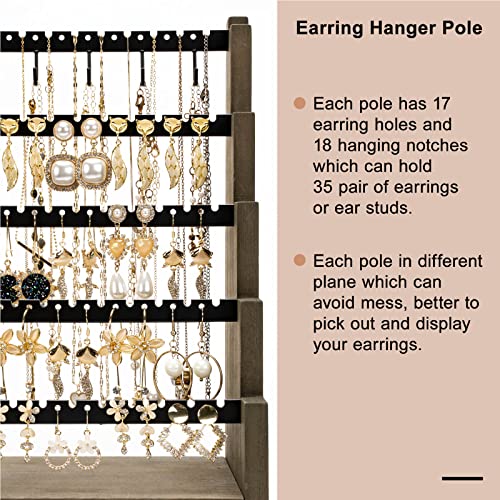 Earring Hanger Pole

Each pole has 17 earring holes and 18 hanging notches which can hold 35 pair of earrings or ear studs.

Each pole in different plane which can avoid mess, better to pick out and display your earrings.