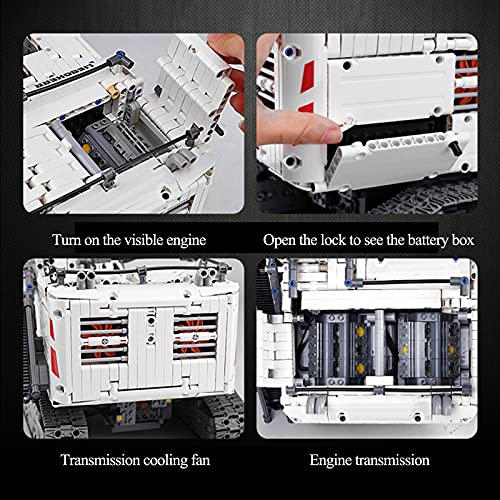 LIEBHERR

Turn on the visible engine

Open the lock to see the battery box

Transmission cooling fan

Engine transmission