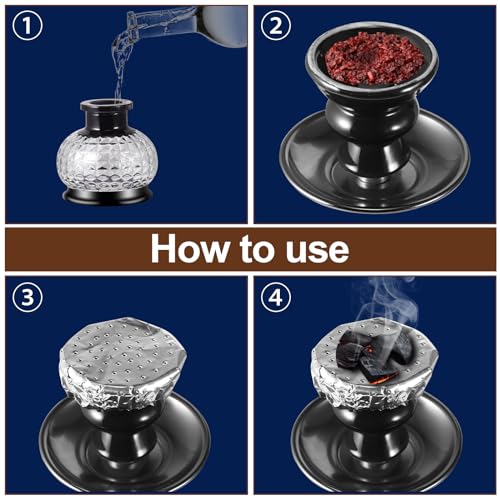 ①

②

How to use

③

④