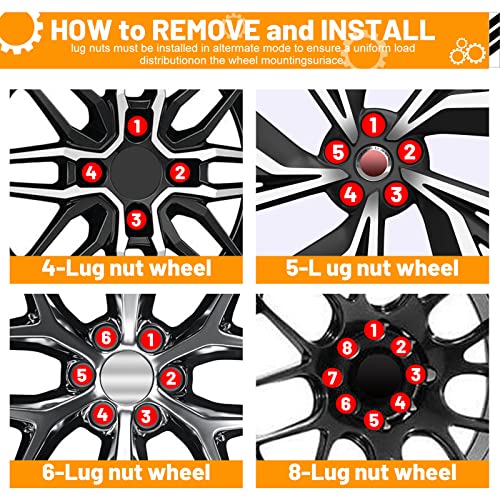 HOW to REMOVE and INSTALL

lug nuts must be installed in alternate mode to ensure a uniform load distributionon the wheel mountingsuriace

1
4
2
3

4-Lug nut wheel

1
5
2
4
3

5-L ug nut wheel

6
1
5
2
4
3

6-Lug nut wheel

1
8
2
7
3
6
4
5

8-Lug nut wheel