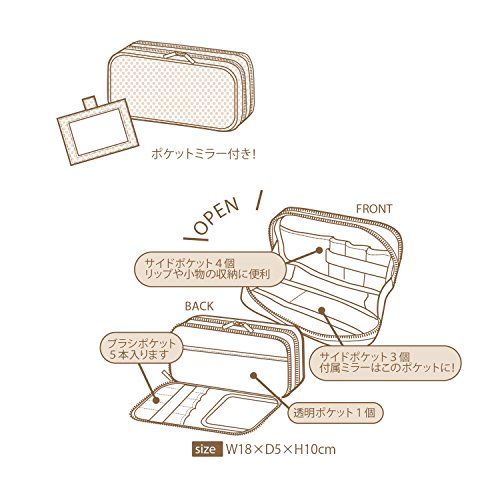 ポケットミラー付き!

OPEN

FRONT

サイドポケット４個
リップや小物の収納に便利

BACK

ブラシポケット
５本入ります

サイドポケット３個
付属ミラーはこのポケットに!

透明ポケット１個

size W18×D5×H10cm