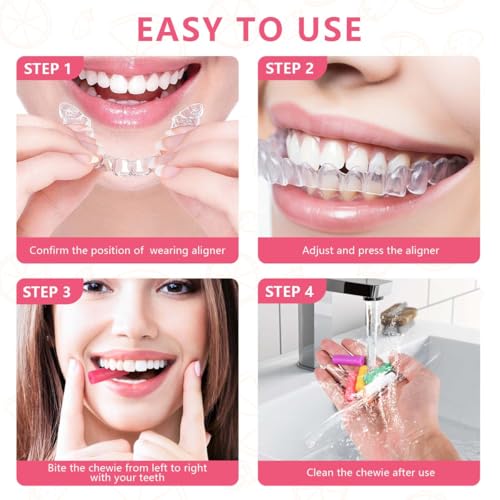 EASY TO USE

STEP 1

Confirm the position of  wearing aligner

STEP 2

Adjust and press the aligner

STEP 3

Bite the chewie from left to right with your teeth

STEP 4

Clean the chewie after use