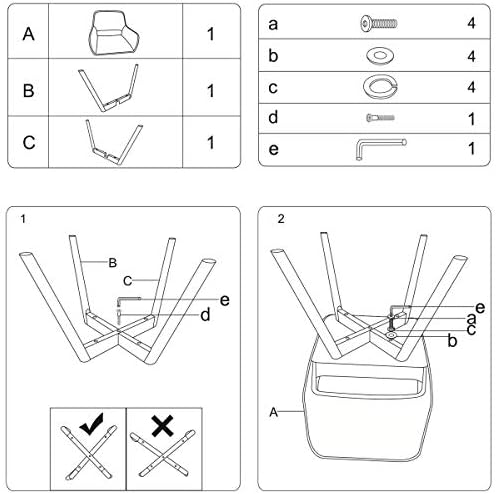 | A | | 1 |
|---|---|---|
| B | | 1 |
| C | | 1 |

| a | | 4 |
|---|---|---|
| b | | 4 |
| c | | 4 |
| d | | 1 |
| e | | 1 |

1

B

C

e

d

2

e

a

c

b

A