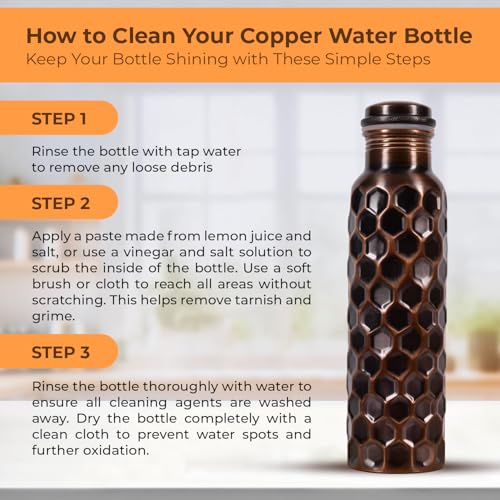 How to Clean Your Copper Water Bottle
Keep Your Bottle Shining with These Simple Steps

STEP 1

Rinse the bottle with tap water to remove any loose debris

STEP 2

Apply a paste made from lemon juice and salt, or use a vinegar and salt solution to scrub the inside of the bottle. Use a soft brush or cloth to reach all areas without scratching. This helps remove tarnish and grime.

STEP 3

Rinse the bottle thoroughly with water to ensure all cleaning agents are washed away. Dry the bottle completely with a clean cloth to prevent water spots and further oxidation.