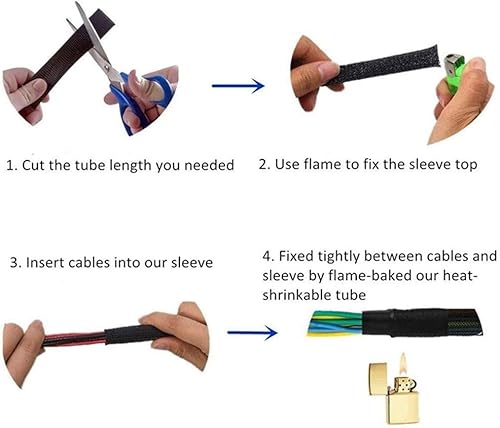 1. Cut the tube length you needed

2. Use flame to fix the sleeve top

3. Insert cables into our sleeve

4. Fixed tightly between cables and sleeve by flame-baked our heat-shrinkable tube