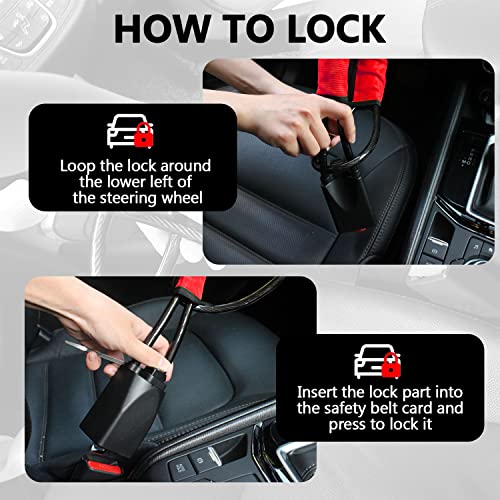 HOW TO LOCK

Loop the lock around the lower left of the steering wheel

Insert the lock part into the safety belt card and press to lock it