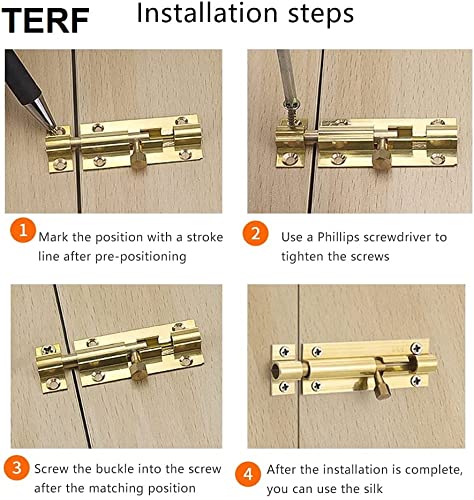 TERF Installation steps

1 Mark the position with a stroke line after pre-positioning

2 Use a Phillips screwdriver to tighten the screws

3 Screw the buckle into the screw after the matching position

4 After the installation is complete, you can use the silk