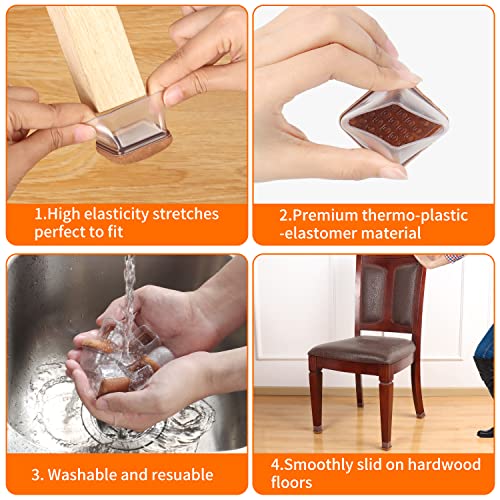 1.High elasticity stretches perfect to fit

2.Premium thermo-plastic -elastomer material

3. Washable and resuable

4.Smoothly slid on hardwood floors